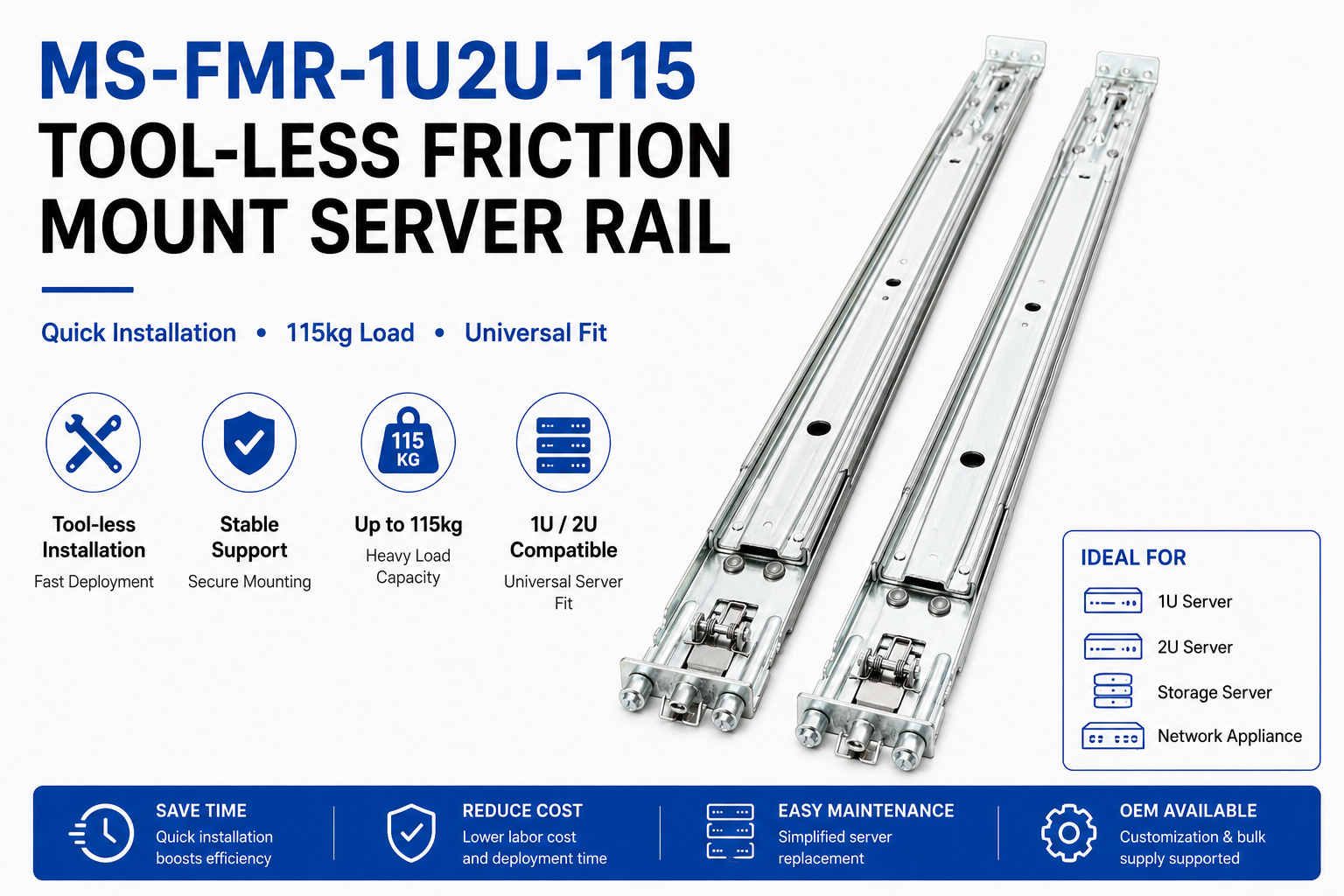 MS-FMR-1U2U-115
TOOL-LESS FRICTION MOUNT SERVER RAIL

Quick Installation • 115kg Load • Universal Fit

115 KG

Tool-less Installation
Fast Deployment

Stable Support
Secure Mounting

Up to 115kg
Heavy Load Capacity

1U / 2U Compatible
Universal Server Fit

IDEAL FOR
1U Server
2U Server
Storage Server
Network Appliance

SAVE TIME
Quick installation boosts efficiency

REDUCE COST
Lower labor cost and deployment time

EASY MAINTENANCE
Simplified server replacement

OEM AVAILABLE
Customization & bulk supply supported